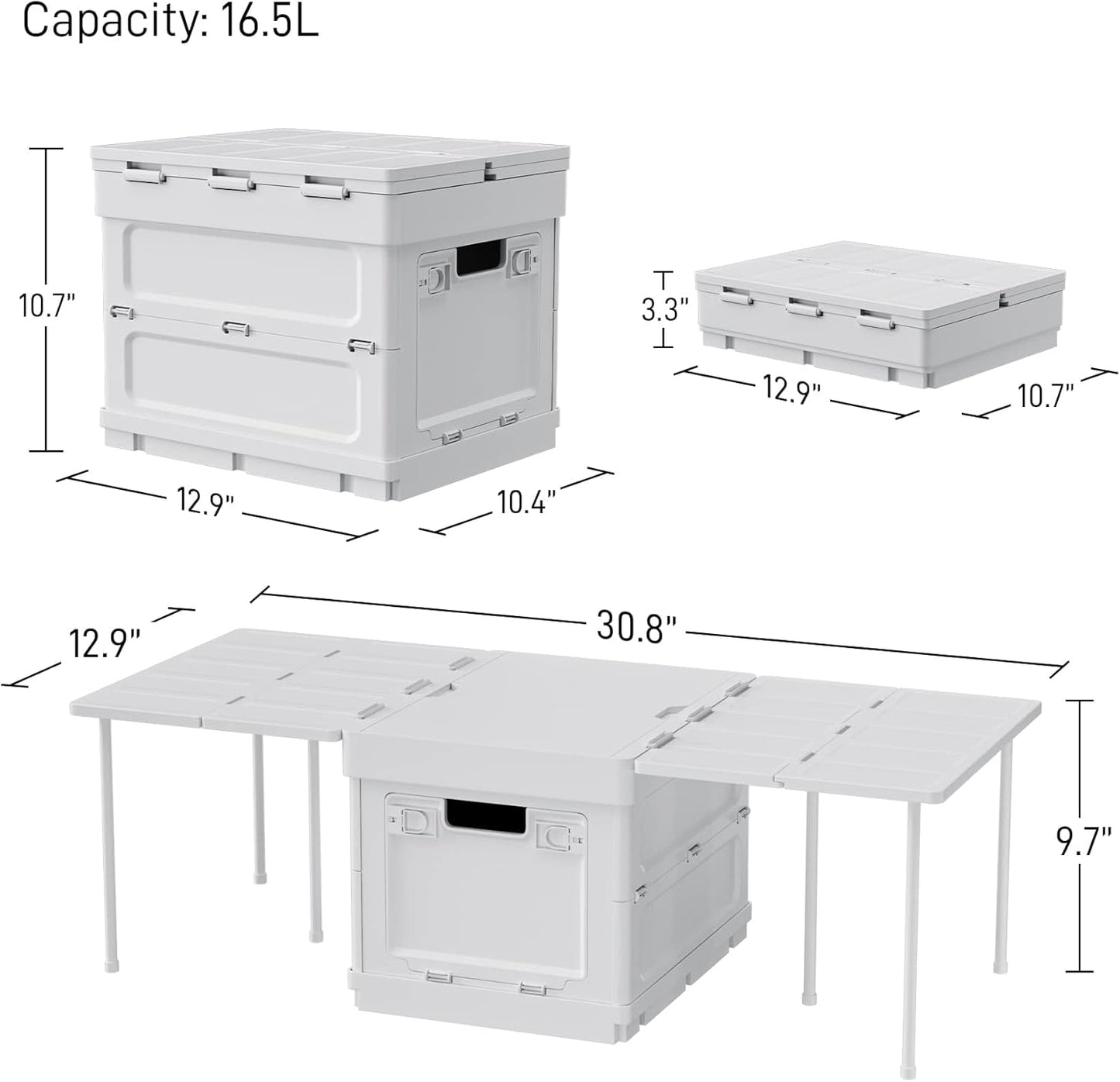 Capacity: 16.5L

10.7"

12.9"

10.4"

3.3"

12.9"

10.7"

12.9"

30.8"

9.7"