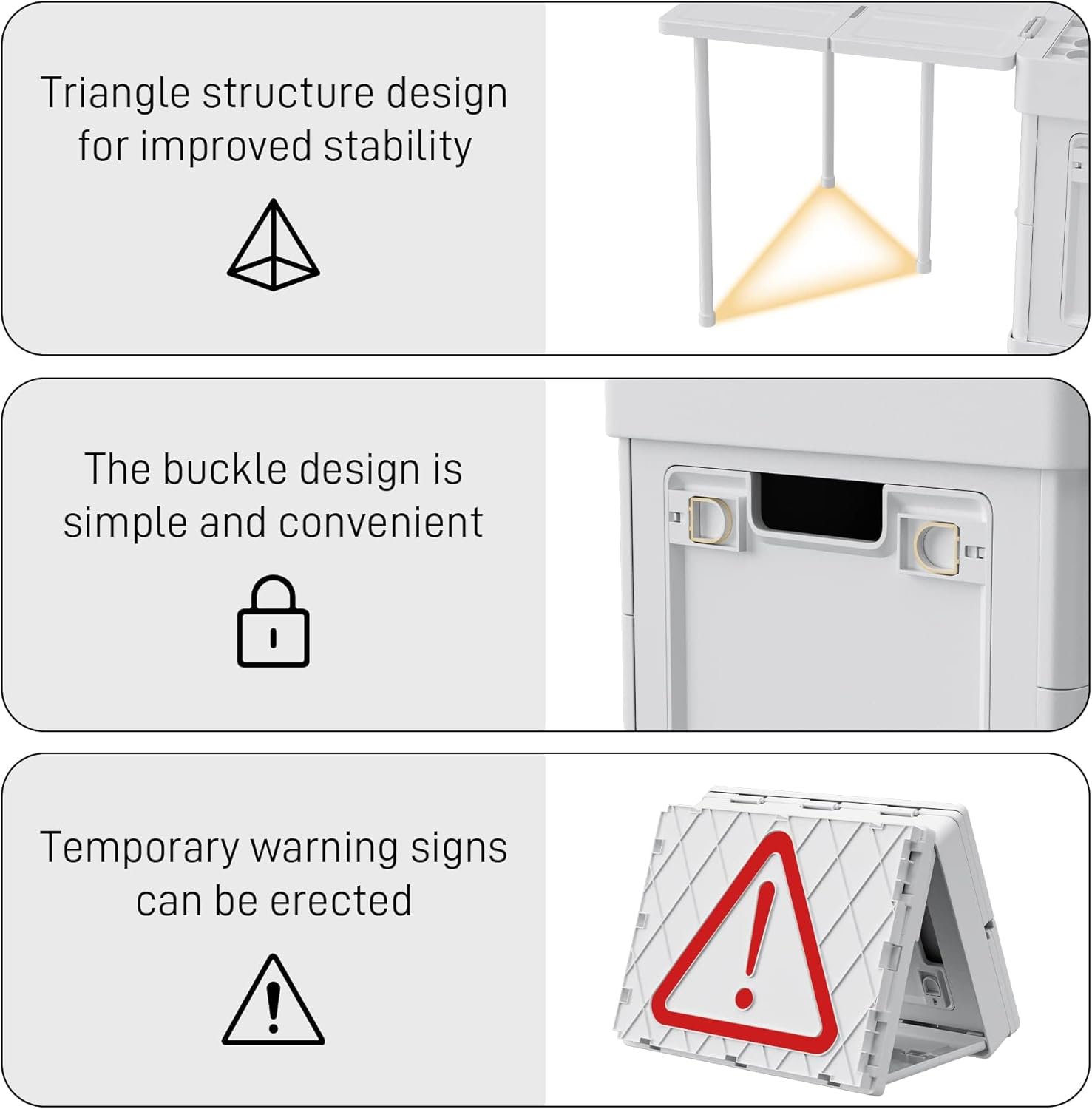 Triangle structure design for improved stability

The buckle design is simple and convenient

Temporary warning signs can be erected