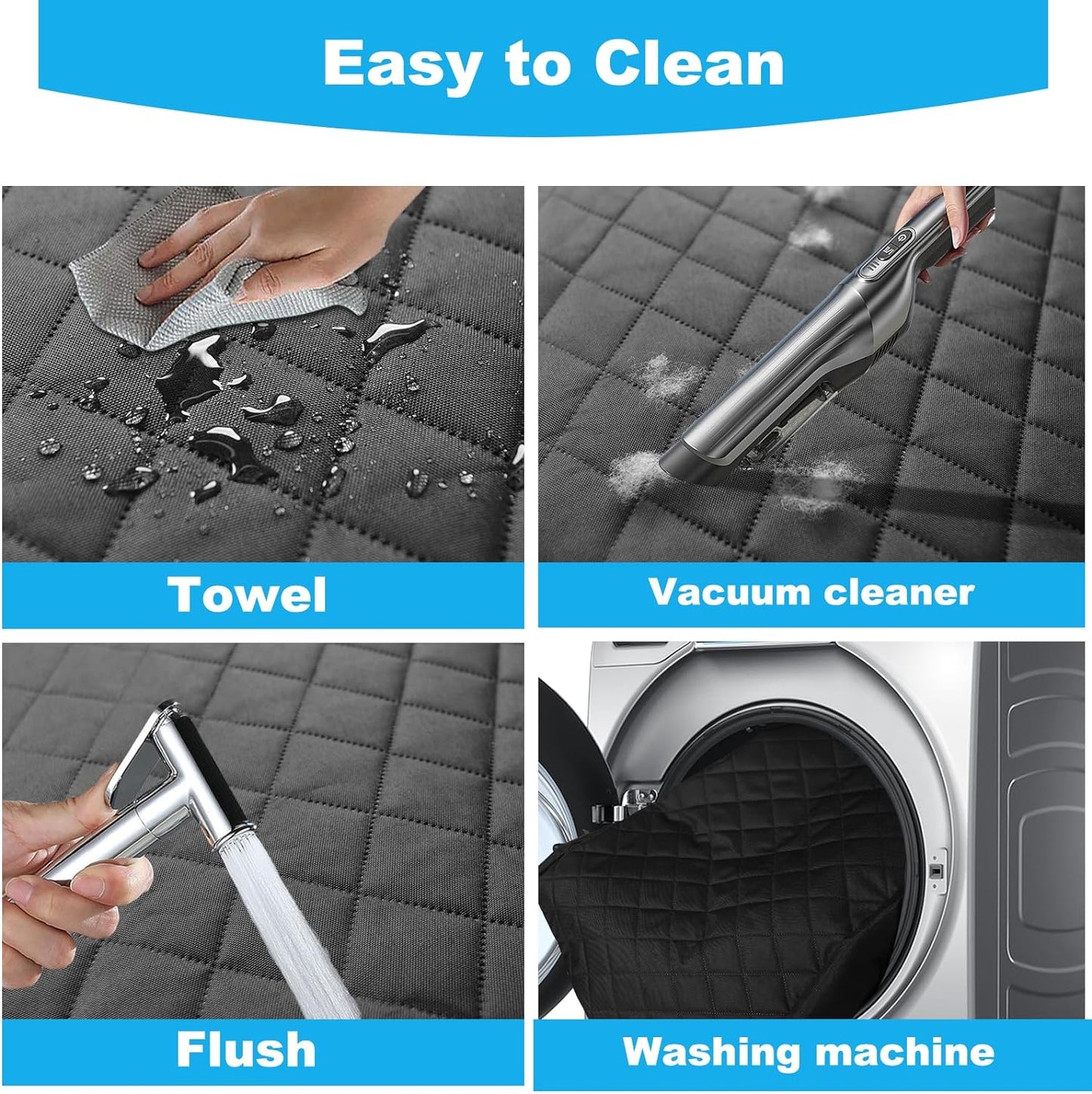 Easy to Clean

Towel

Vacuum cleaner

Flush

Washing machine