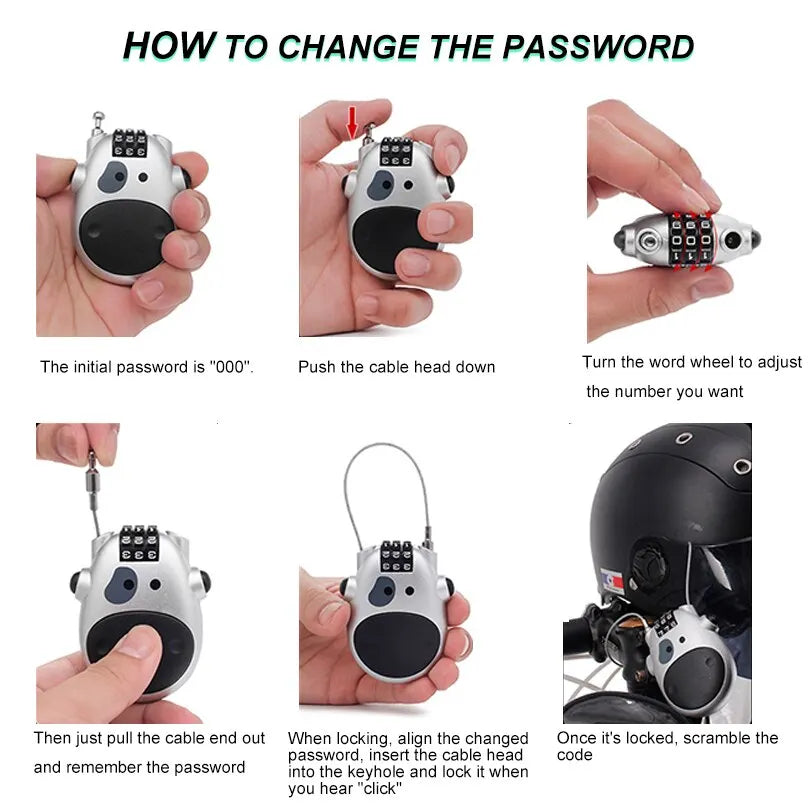 HOW TO CHANGE THE PASSWORD

The initial password is "000".

Push the cable head down

Turn the word wheel to adjust the number you want

Then just pull the cable end out and remember the password

When locking, align the changed password, insert the cable head into the keyhole and lock it when you hear "click"

Once it's locked, scramble the code