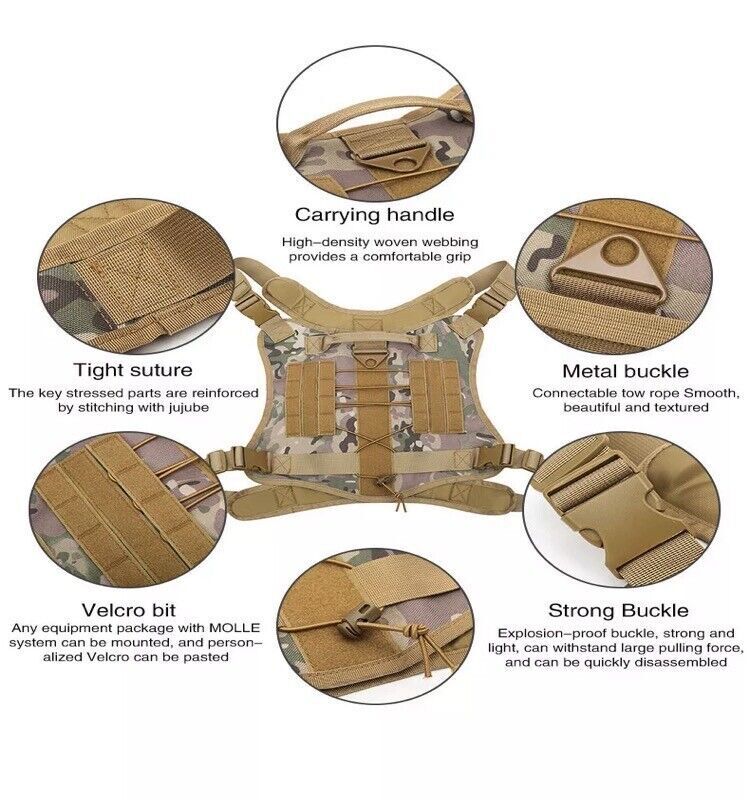 Carrying handle

High–density woven webbing provides a comfortable grip

Tight suture

The key stressed parts are reinforced by stitching with jujube

Metal buckle

Connectable tow rope Smooth, beautiful and textured

Velcro bit

Any equipment package with MOLLE system can be mounted, and personalized Velcro can be pasted

Strong Buckle

Explosion–proof buckle, strong and light, can withstand large pulling force, and can be quickly disassembled